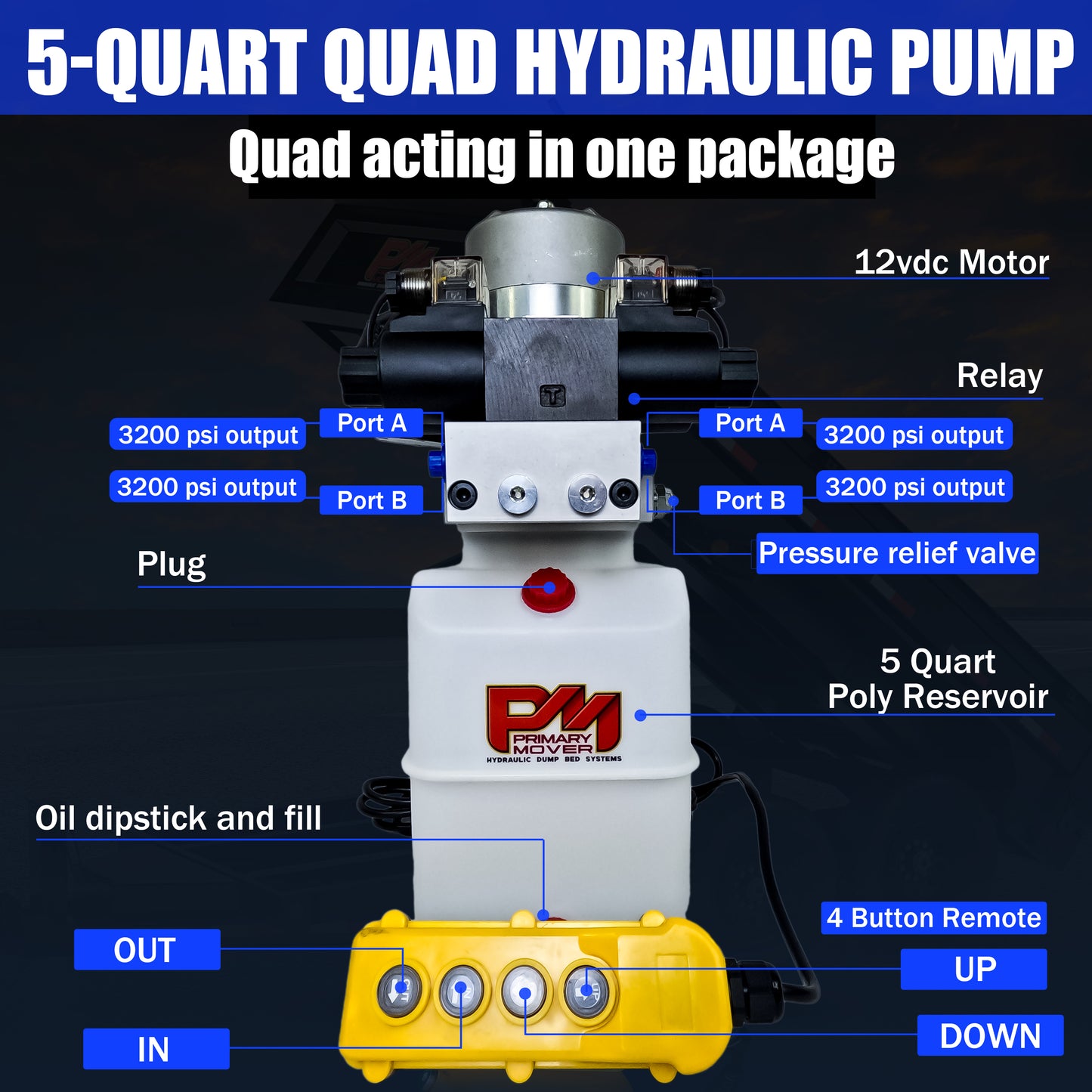 5-QUART QUAD HYDRAULIC PUMP

Quad acting in one package

12vdc Motor

Relay

3200 psi output
Port A

Port A
3200 psi output

3200 psi output
Port B

Port B
3200 psi output

Pressure relief valve

Plug

5 Quart
Poly Reservoir

PM
PRIMARY
MOVER
HYDRAULIC DUMP BED SYSTEMS

Oil dipstick and fill

4 Button Remote

OUT

UP

IN

DOWN