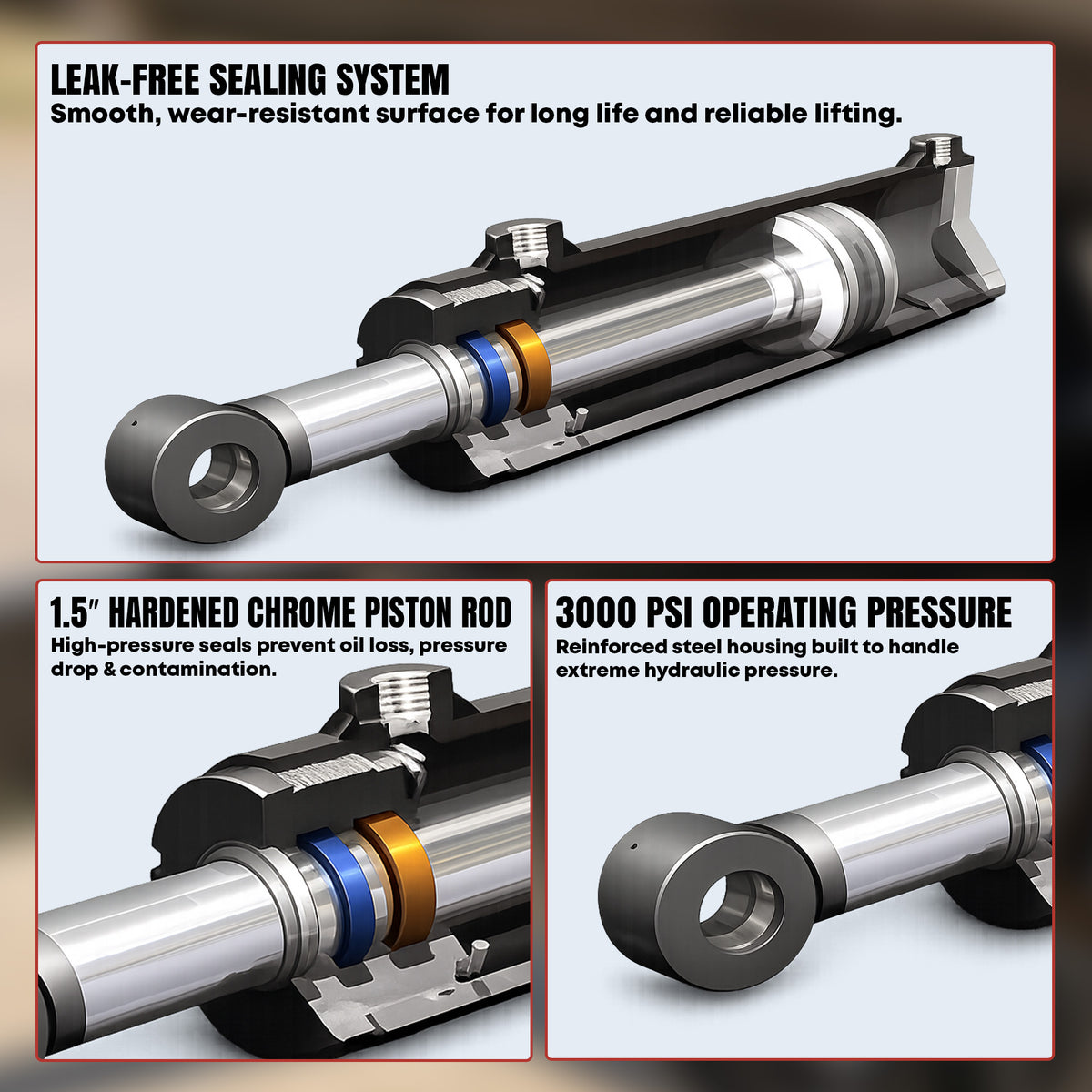 LEAK-FREE SEALING SYSTEM
Smooth, wear-resistant surface for long life and reliable lifting.

1.5″ HARDENED CHROME PISTON ROD
High-pressure seals prevent oil loss, pressure drop & contamination.

3000 PSI OPERATING PRESSURE
Reinforced steel housing built to handle extreme hydraulic pressure.