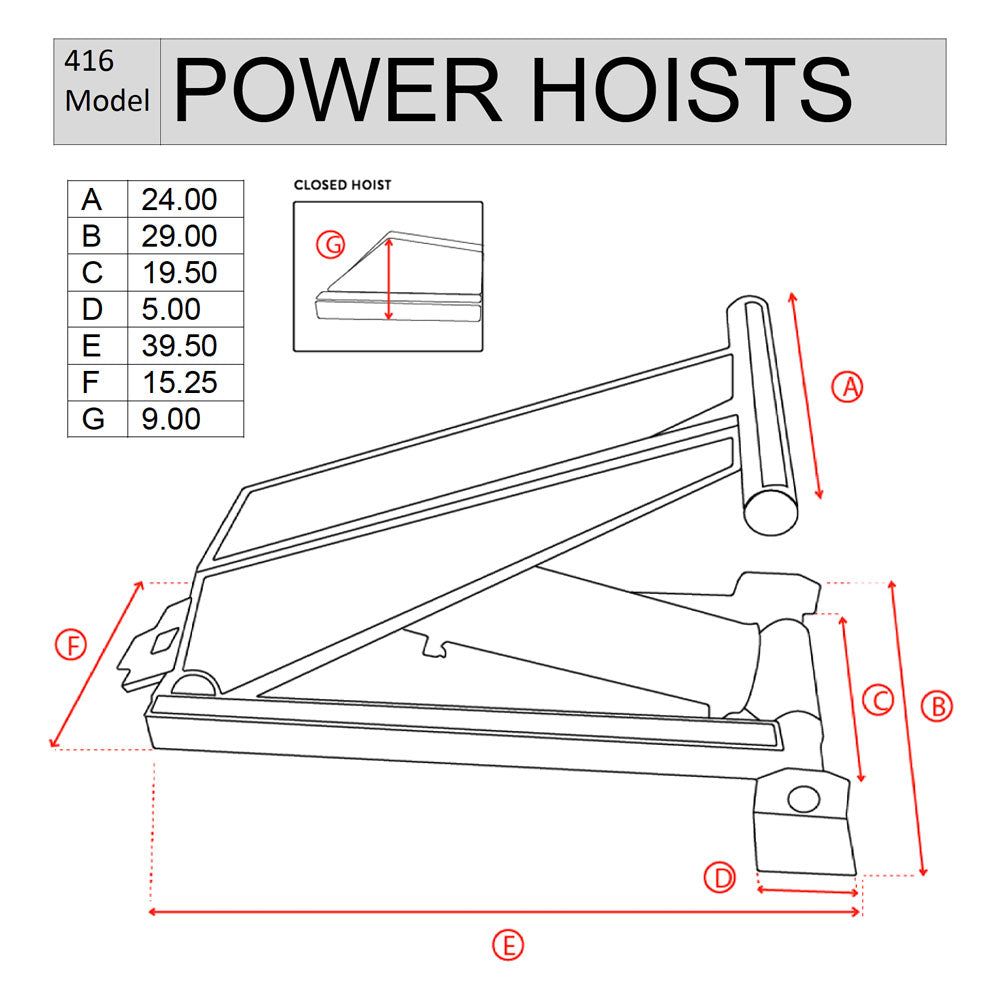 416 Model POWER HOISTS

| A | 24.00 |
|---|---|
| B | 29.00 |
| C | 19.50 |
| D | 5.00 |
| E | 39.50 |
| F | 15.25 |
| G | 9.00 |

CLOSED HOIST

G

A

F

C

B

D

E